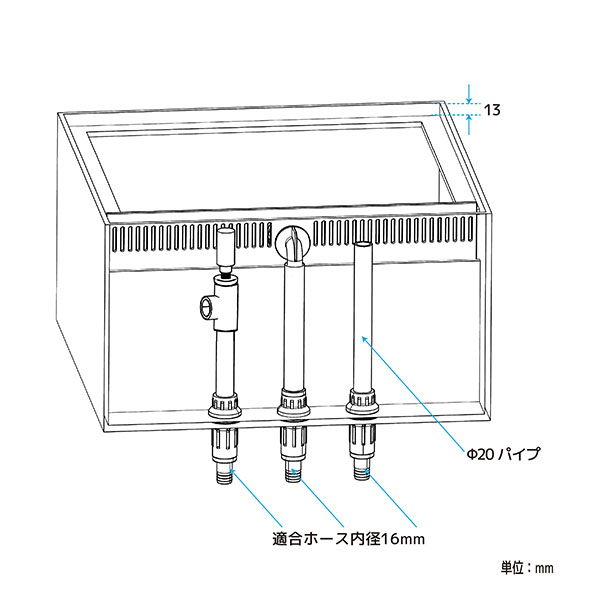 13

Φ20 パイプ

適合ホース内径16mm

単位：mm