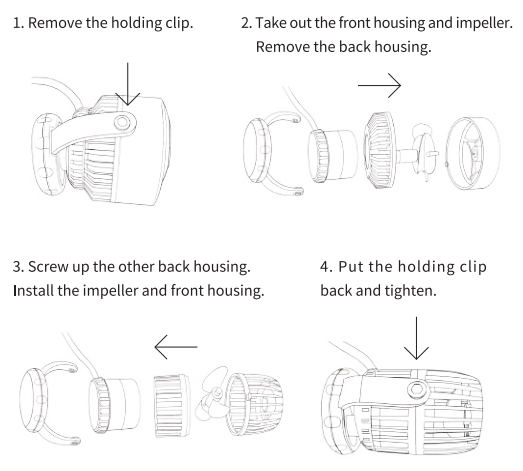 1. Remove the holding clip.

2. Take out the front housing and impeller. Remove the back housing.

3. Screw up the other back housing. Install the impeller and front housing.

4. Put the holding clip back and tighten.