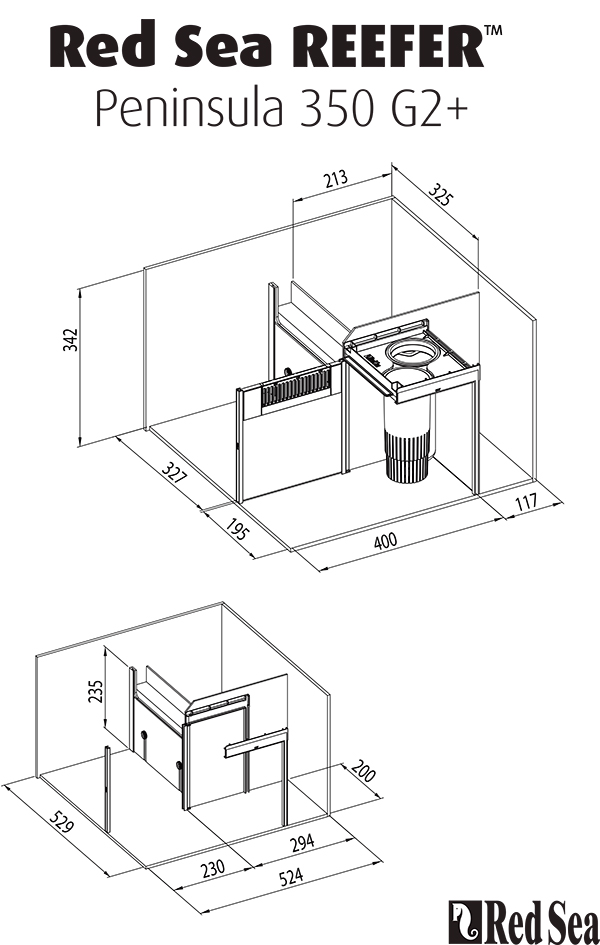 Red Sea REEFER™
Peninsula 350 G2+

213
325
342
327
195
400
117

235
200
529
230
294
524

Red Sea